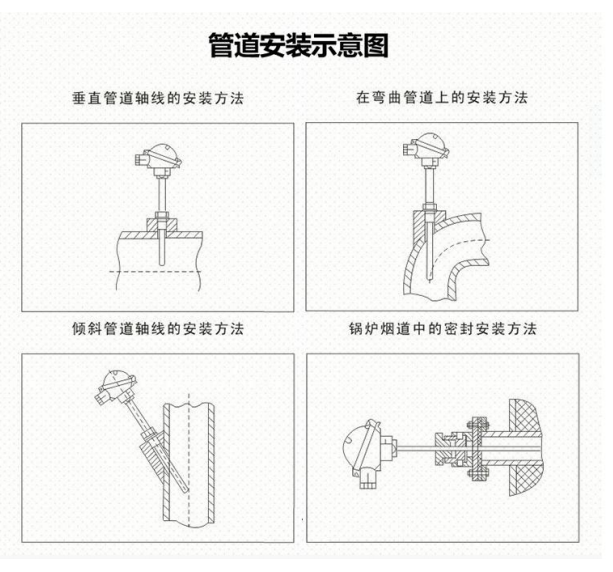 管道安装示意图

垂直管道轴线的安装方法

在弯曲管道上的安装方法

倾斜管道轴线的安装方法

锅炉烟道中的密封安装方法